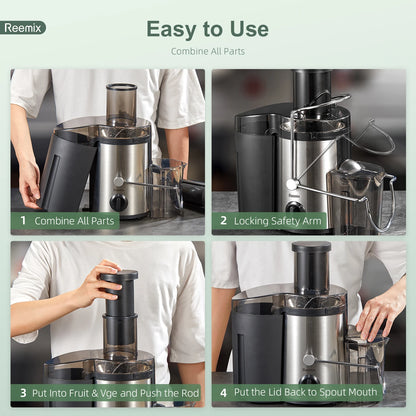 Reemix

Easy to Use

Combine All Parts

1 Combine All Parts

2 Locking Safety Arm

3 Put Into Fruit & Vge and Push the Rod

4 Put the Lid Back to Spout Mouth